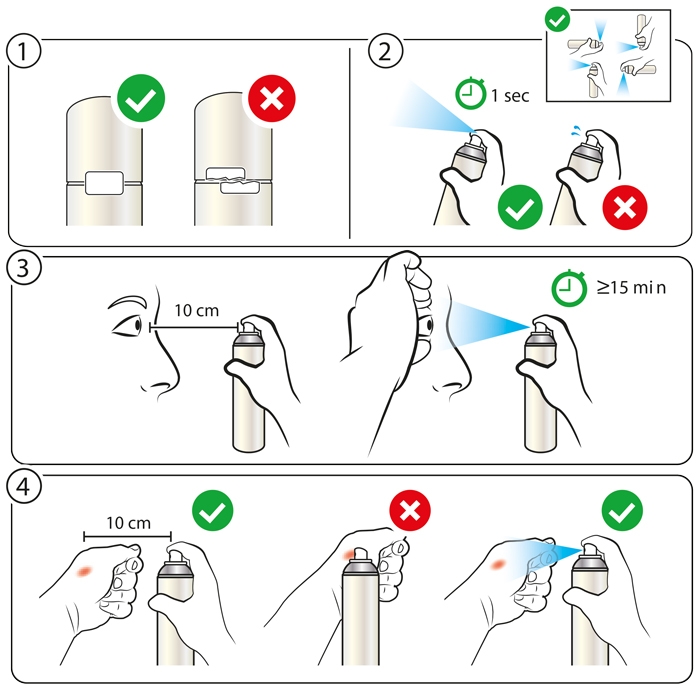 1

2

1 sec

3

10 cm

≥15 min

4

10 cm